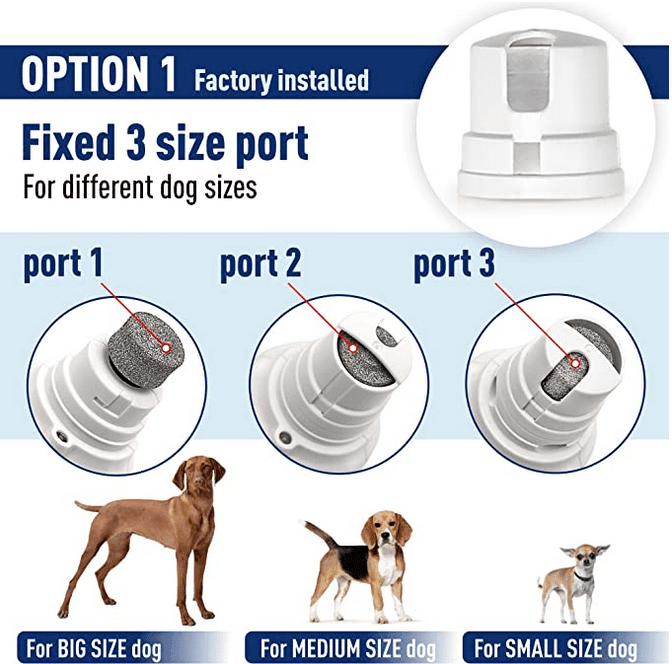 OPTION 1 Factory installed

Fixed 3 size port
For different dog sizes

port 1

port 2

port 3

For BIG SIZE dog

For MEDIUM SIZE dog

For SMALL SIZE dog