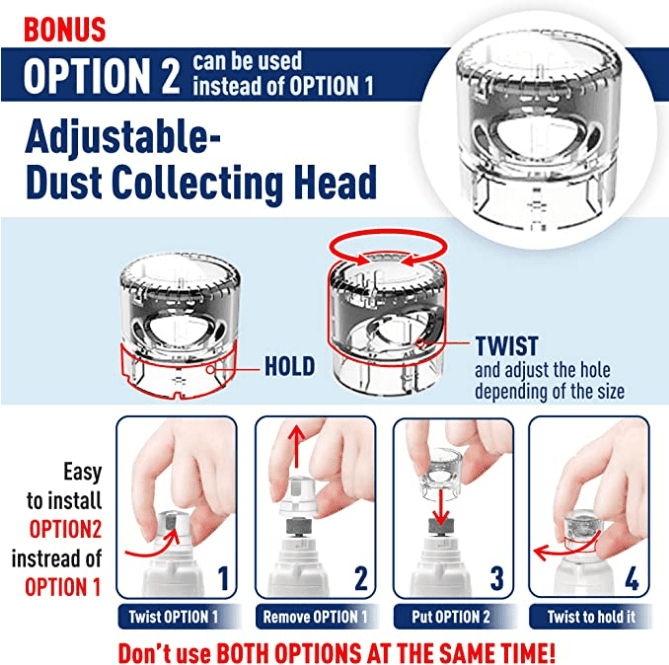 BONUS

OPTION 2 can be used instead of OPTION 1

Adjustable-Dust Collecting Head

HOLD

TWIST and adjust the hole depending of the size

Easy to install OPTION2 instread of OPTION 1

1
Twist OPTION 1

2
Remove OPTION 1

3
Put OPTION 2

4
Twist to hold it

Don't use BOTH OPTIONS AT THE SAME TIME!