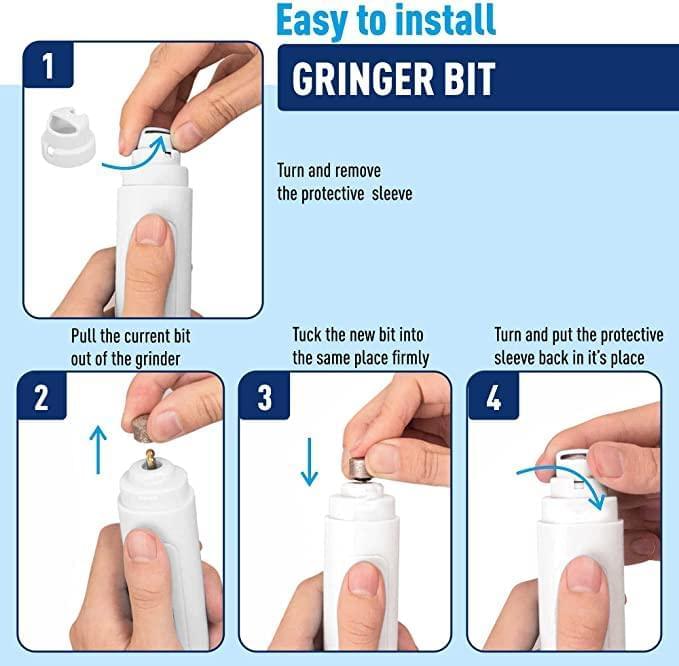 Easy to install

GRINGER BIT

1

Turn and remove the protective sleeve

Pull the current bit out of the grinder

2

Tuck the new bit into the same place firmly

3

Turn and put the protective sleeve back in it's place

4